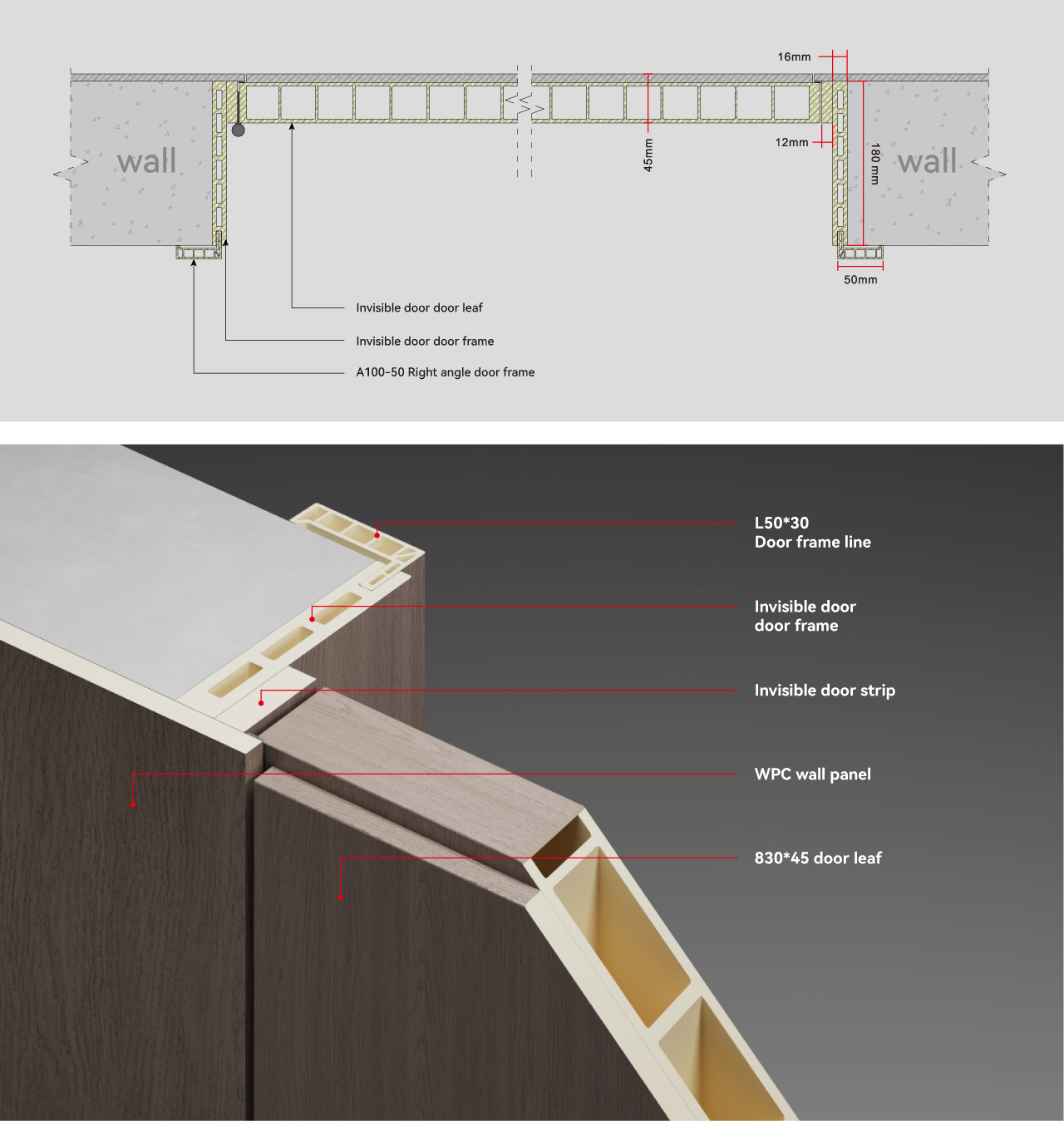 16mm

wall

45mm

12mm

180 mm

wall

50mm

Invisible door door leaf

Invisible door door frame

A100-50 Right angle door frame

L50*30
Door frame line

Invisible door
door frame

Invisible door strip

WPC wall panel

830*45 door leaf